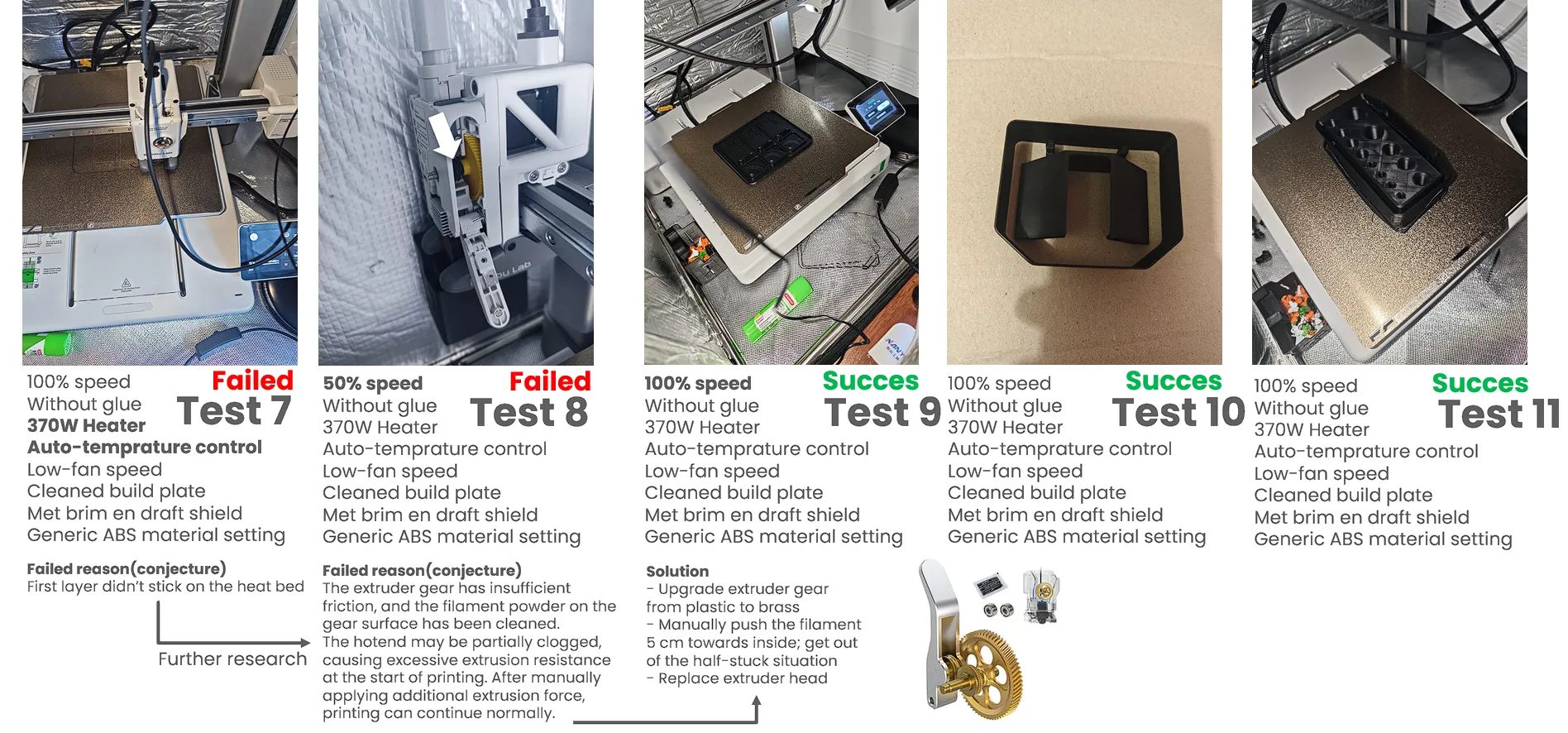 Failed
Test 7
100% speed
Without glue
370W Heater
Auto-temprature control
Low-fan speed
Cleaned build plate
Met brim en draft shield
Generic ABS material setting

Failed reason(conjecture)
First layer didn't stick on the heat bed

Further research

Failed
Test 8
50% speed
Without glue
370W Heater
Auto-temprature control
Low-fan speed
Cleaned build plate
Met brim en draft shield
Generic ABS material setting

Failed reason(conjecture)
The extruder gear has insufficient friction, and the filament powder on the gear surface has been cleaned.
The hotend may be partially clogged, causing excessive extrusion resistance at the start of printing. After manually applying additional extrusion force, printing can continue normally.

Succes
Test 9
100% speed
Without glue
370W Heater
Auto-temprature control
Low-fan speed
Cleaned build plate
Met brim en draft shield
Generic ABS material setting

Solution
- Upgrade extruder gear from plastic to brass
- Manually push the filament 5 cm towards inside; get out of the half-stuck situation
- Replace extruder head

Succes
Test 10
100% speed
Without glue
370W Heater
Auto-temprature control
Low-fan speed
Cleaned build plate
Met brim en draft shield
Generic ABS material setting

Succes
Test 11
100% speed
Without glue
370W Heater
Auto-temprature control
Low-fan speed
Cleaned build plate
Met brim en draft shield
Generic ABS material setting